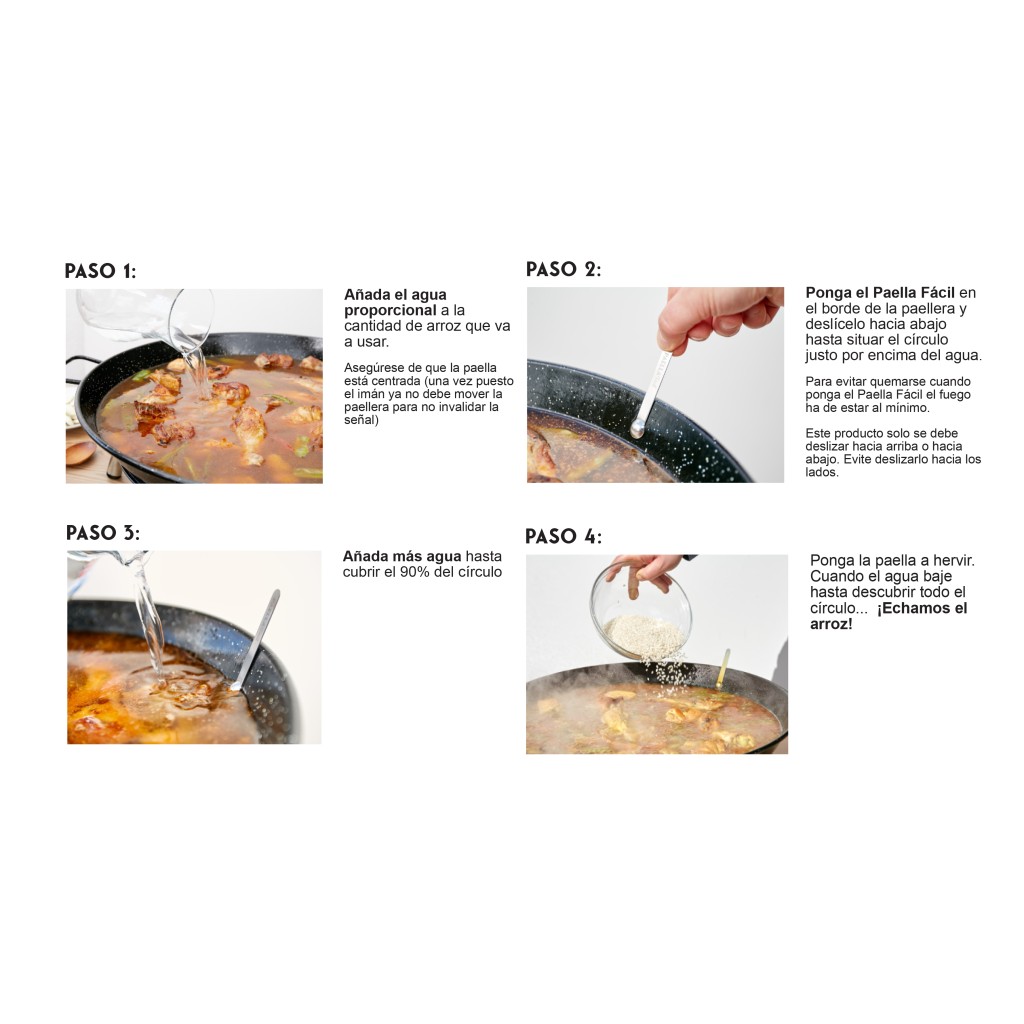 PASO 1:

Añada el agua proporcional a la cantidad de arroz que va a usar.

Asegúrese de que la paella está centrada (una vez puesto el imán ya no debe mover la paellera para no invalidar la señal)

PASO 2:

Ponga el Paella Fácil en el borde de la paellera y deslícelo hacia abajo hasta situar el círculo justo por encima del agua.

Para evitar quemarse cuando ponga el Paella Fácil el fuego ha de estar al mínimo.

Este producto solo se debe deslizar hacia arriba o hacia abajo. Evite deslizarlo hacia los lados.

PASO 3:

Añada más agua hasta cubrir el 90% del círculo

PASO 4:

Ponga la paella a hervir. Cuando el agua baje hasta descubrir todo el círculo... ¡Echamos el arroz!